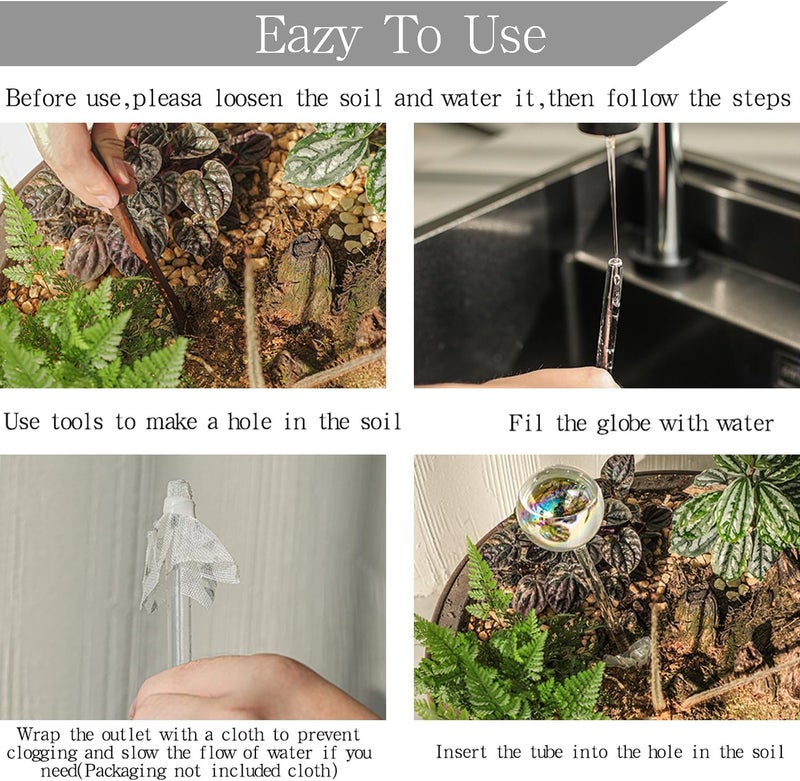 Eazy To Use

Before use,pleasa loosen the soil and water it,then follow the steps

Use tools to make a hole in the soil

Fil the globe with water

Wrap the outlet with a cloth to prevent clogging and slow the flow of water if you need(Packaging not included cloth)

Insert the tube into the hole in the soil